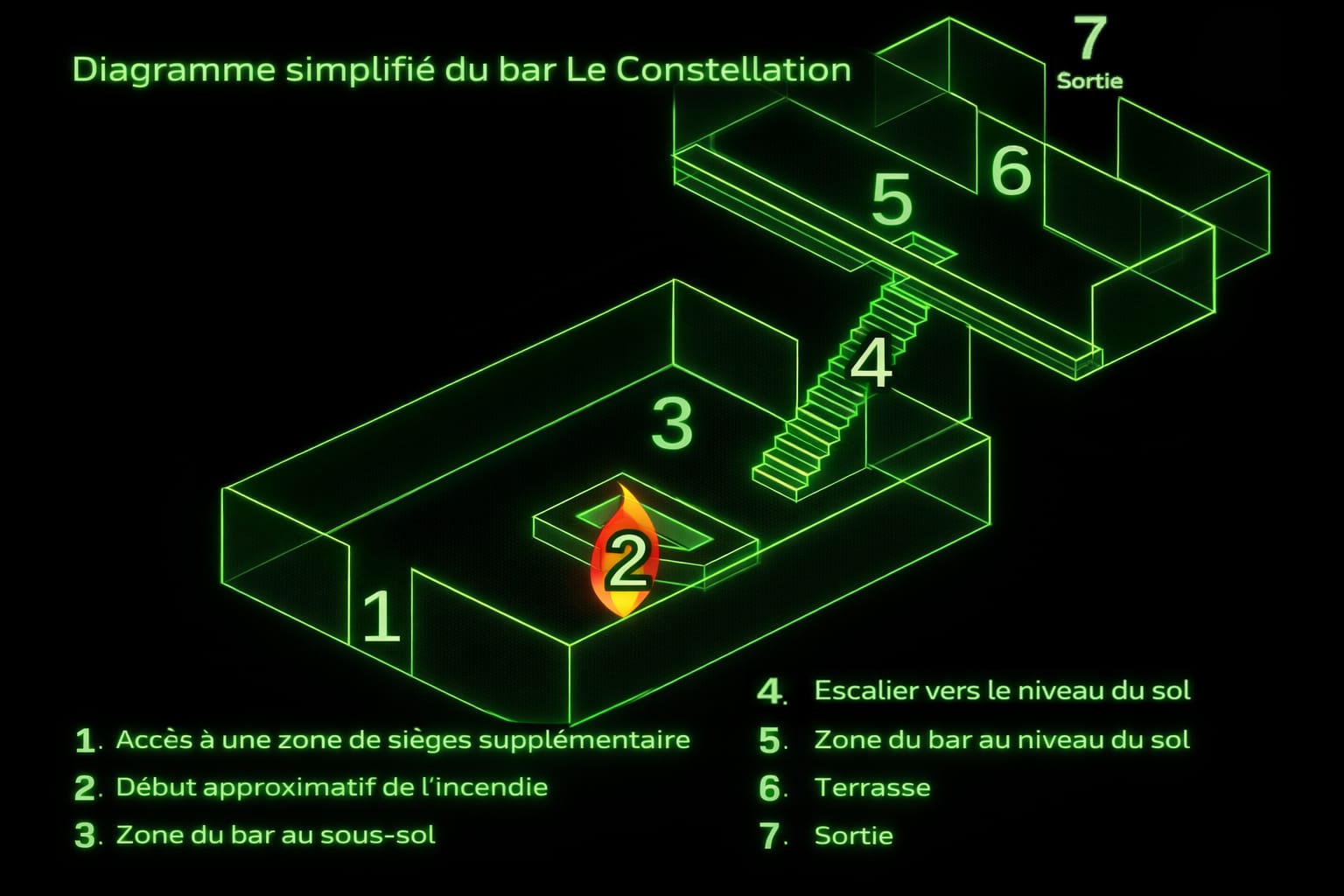 Diagramme simplifié du bar Le Constellation

7
Sortie

6

5

4

3

2

1

1. Accès à une zone de sièges supplémentaire
2. Début approximatif de l'incendie
3. Zone du bar au sous-sol

4. Escalier vers le niveau du sol
5. Zone du bar au niveau du sol
6. Terrasse
7. Sortie